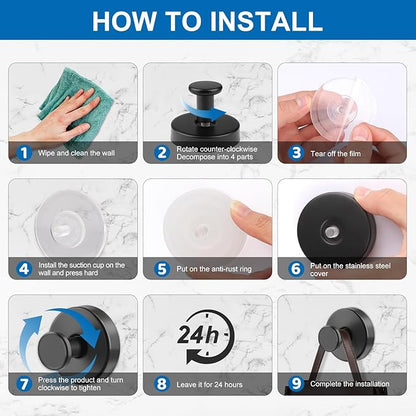 HOW TO INSTALL

1 Wipe and clean the wall

2 Rotate counter-clockwise Decompose into 4 parts

3 Tear off the film

4 Install the suction cup on the wall and press hard

5 Put on the anti-rust ring

6 Put on the stainless steel cover

7 Press the product and turn clockwise to tighten

24h

8 Leave it for 24 hours

9 Complete the installation